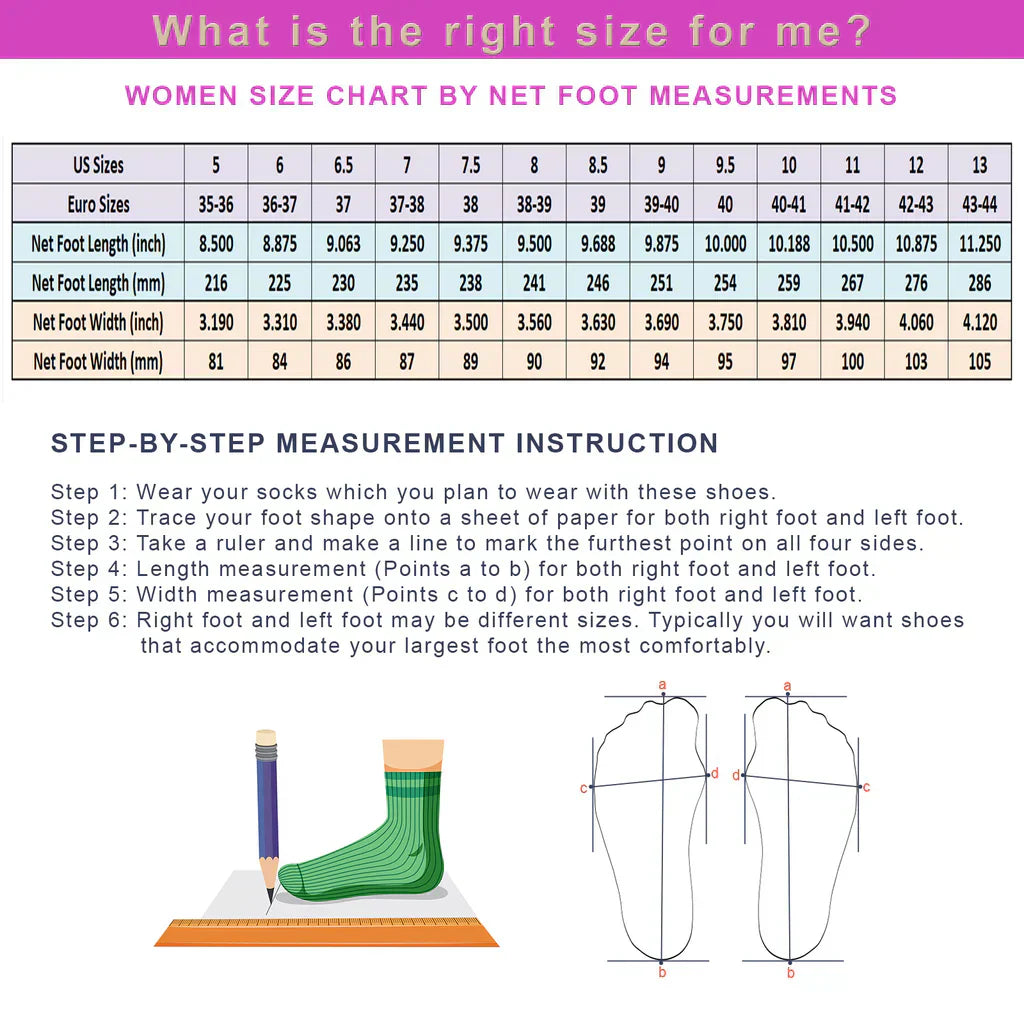 What is the right size for me?

WOMEN SIZE CHART BY NET FOOT MEASUREMENTS

| US Sizes | 5 | 6 | 6.5 | 7 | 7.5 | 8 | 8.5 | 9 | 9.5 | 10 | 11 | 12 | 13 |
|---|---|---|---|---|---|---|---|---|---|---|---|---|---|
| Euro Sizes | 35-36 | 36-37 | 37 | 37-38 | 38 | 38-39 | 39 | 39-40 | 40 | 40-41 | 41-42 | 42-43 | 43-44 |
| Net Foot Length (inch) | 8.500 | 8.875 | 9.063 | 9.250 | 9.375 | 9.500 | 9.688 | 9.875 | 10.000 | 10.188 | 10.500 | 10.875 | 11.250 |
| Net Foot Length (mm) | 216 | 225 | 230 | 235 | 238 | 241 | 246 | 251 | 254 | 259 | 267 | 276 | 286 |
| Net Foot Width (inch) | 3.190 | 3.310 | 3.380 | 3.440 | 3.500 | 3.560 | 3.630 | 3.690 | 3.750 | 3.810 | 3.940 | 4.060 | 4.120 |
| Net Foot Width (mm) | 81 | 84 | 86 | 87 | 89 | 90 | 92 | 94 | 95 | 97 | 100 | 103 | 105 |

STEP-BY-STEP MEASUREMENT INSTRUCTION

Step 1: Wear your socks which you plan to wear with these shoes.
Step 2: Trace your foot shape onto a sheet of paper for both right foot and left foot.
Step 3: Take a ruler and make a line to mark the furthest point on all four sides.
Step 4: Length measurement (Points a to b) for both right foot and left foot.
Step 5: Width measurement (Points c to d) for both right foot and left foot.
Step 6: Right foot and left foot may be different sizes. Typically you will want shoes that accommodate your largest foot the most comfortably.

a
c
d
b
a
d
c
b